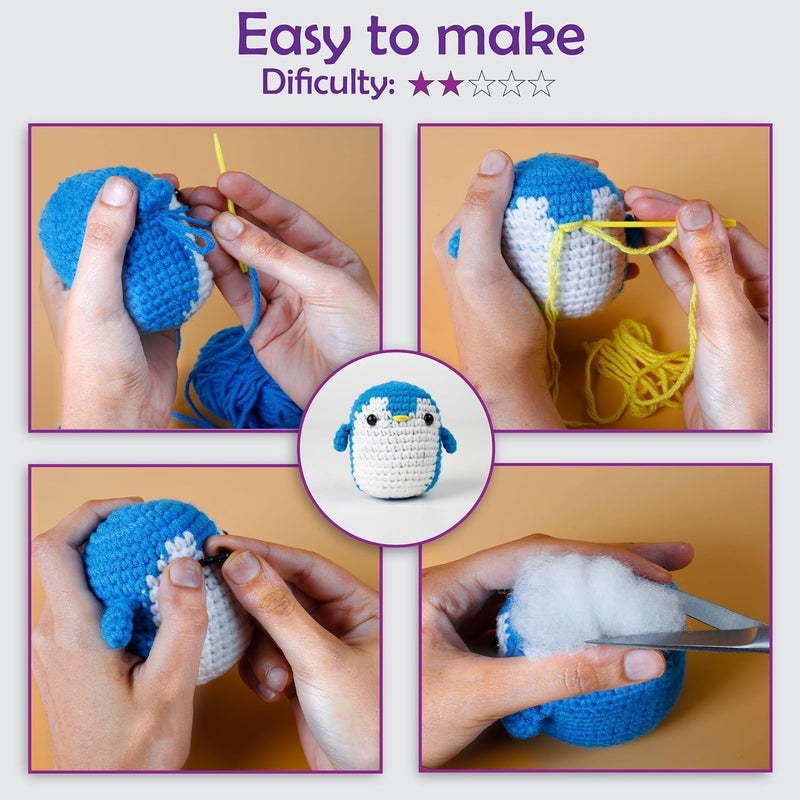 Easy to make
Dificulty: ★★☆☆☆